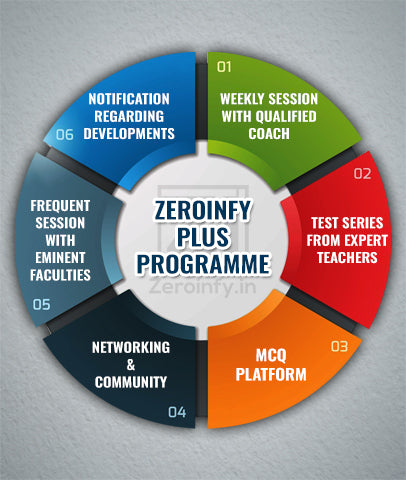 ZEROINFY PLUS PROGRAMME

Zeroinfy.in

01
WEEKLY SESSION WITH QUALIFIED COACH

02
TEST SERIES FROM EXPERT TEACHERS

03
MCQ PLATFORM

04
NETWORKING & COMMUNITY

05
FREQUENT SESSION WITH EMINENT FACULTIES

06
NOTIFICATION REGARDING DEVELOPMENTS